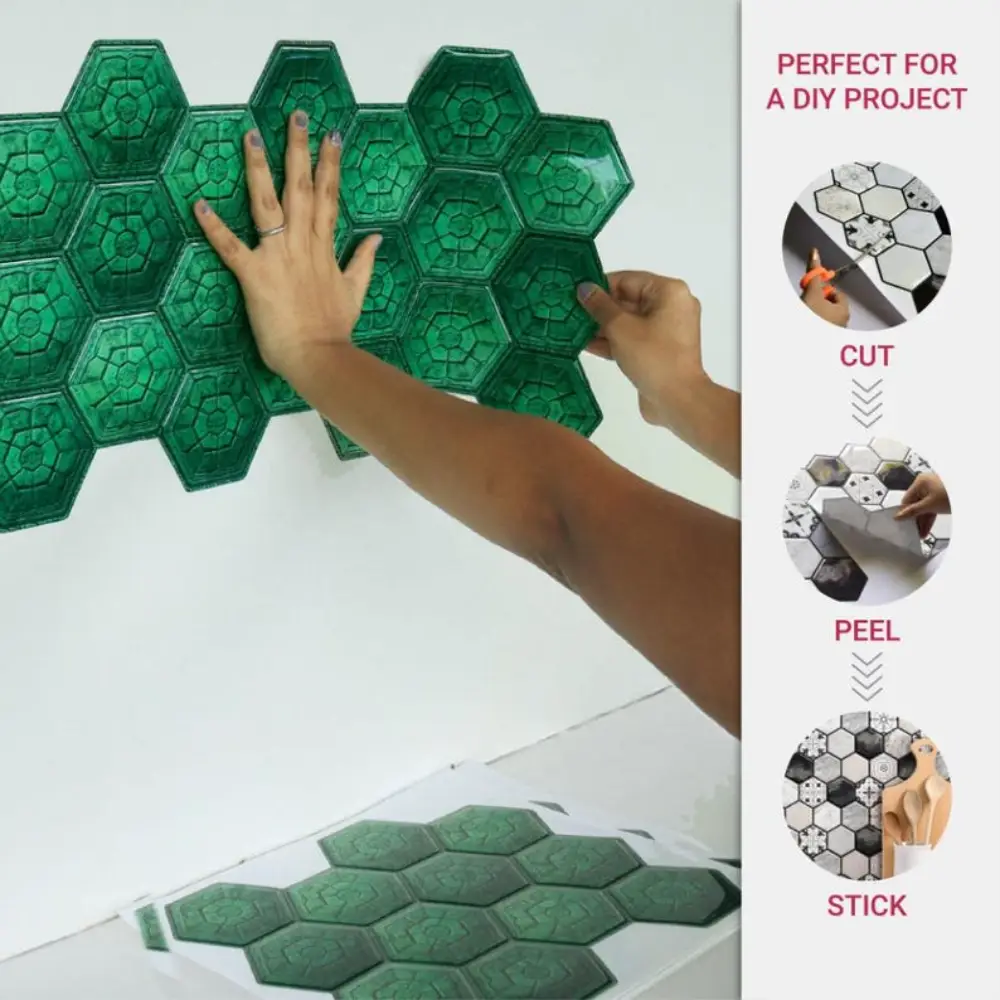 PERFECT FOR A DIY PROJECT

CUT

PEEL

STICK