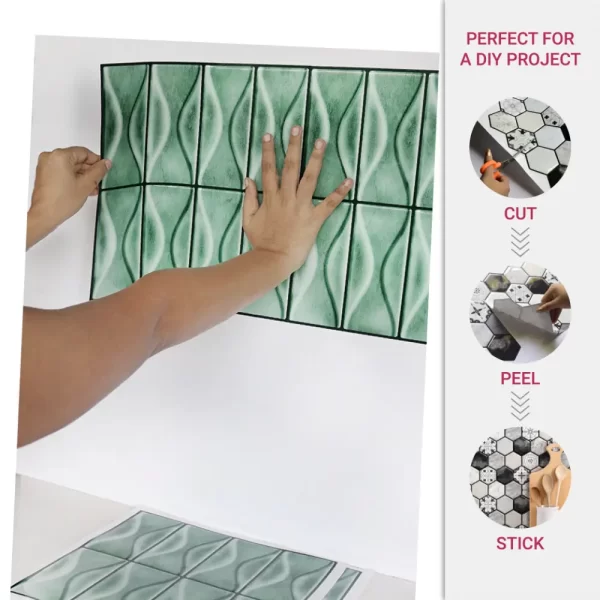 PERFECT FOR A DIY PROJECT

CUT

PEEL

STICK