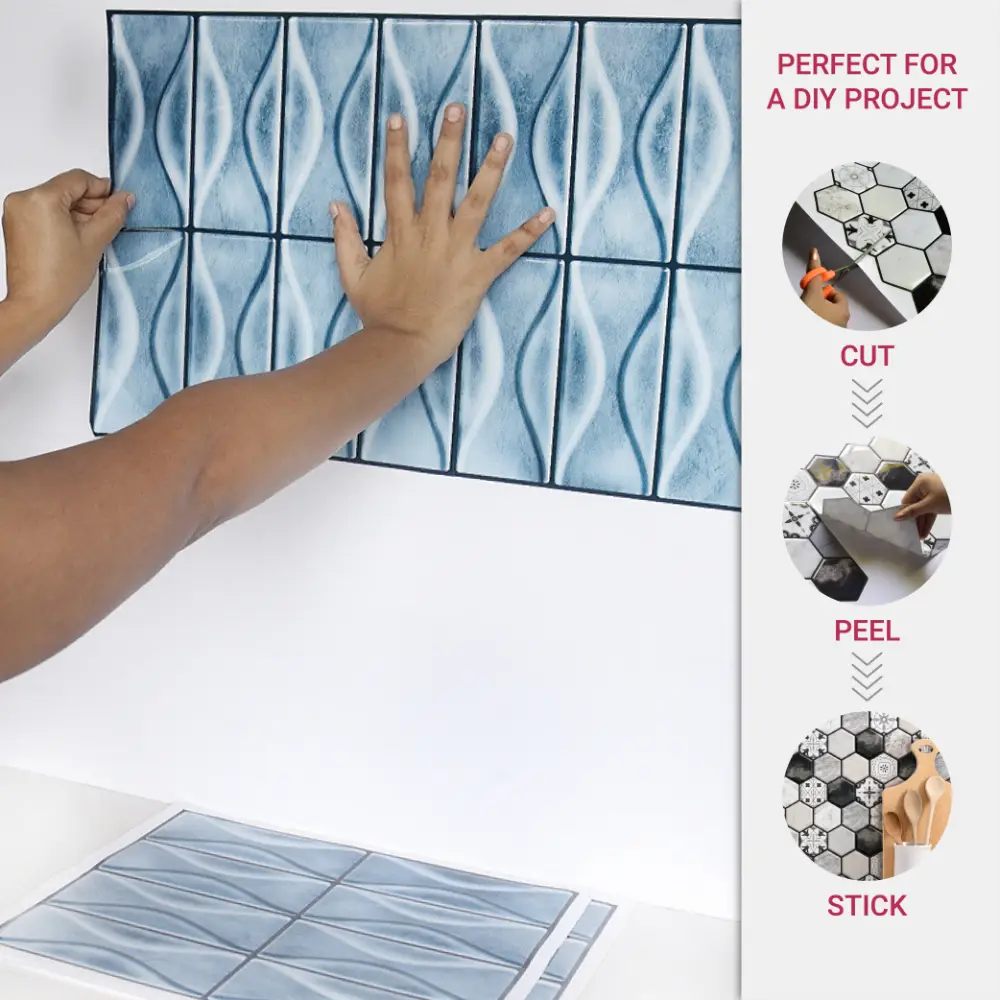 PERFECT FOR A DIY PROJECT

CUT

PEEL

STICK