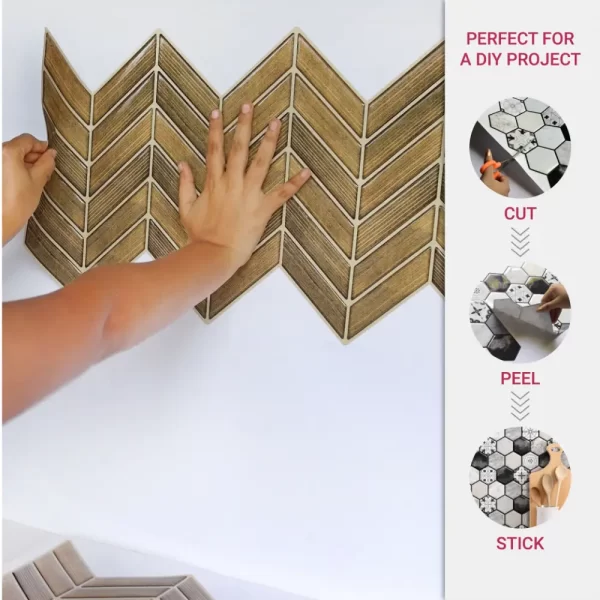 PERFECT FOR A DIY PROJECT

CUT

PEEL

STICK