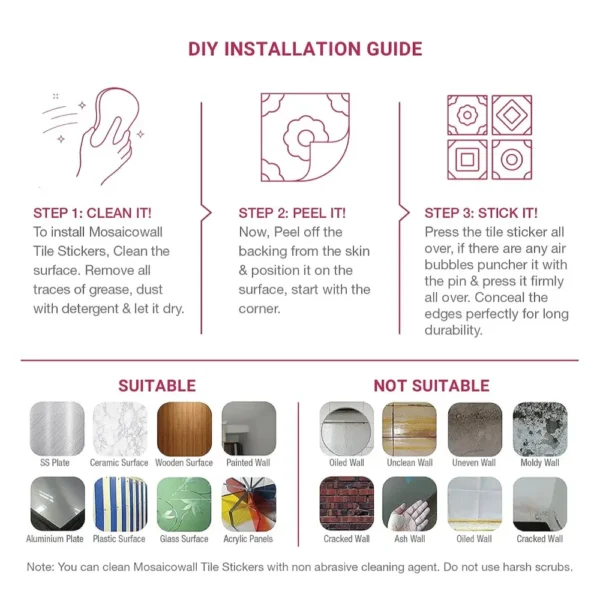 DIY INSTALLATION GUIDE

STEP 1: CLEAN IT!
To install Mosaicowall Tile Stickers, Clean the surface. Remove all traces of grease, dust with detergent & let it dry.

STEP 2: PEEL IT!
Now, Peel off the backing from the skin & position it on the surface, start with the corner.

STEP 3: STICK IT!
Press the tile sticker all over, if there are any air bubbles puncher it with the pin & press it firmly all over. Conceal the edges perfectly for long durability.

SUITABLE

SS Plate
Ceramic Surface
Wooden Surface
Painted Wall
Aluminium Plate
Plastic Surface
Glass Surface
Acrylic Panels

NOT SUITABLE

Oiled Wall
Unclean Wall
Uneven Wall
Moldy Wall
Cracked Wall
Ash Wall
Oiled Wall
Cracked Wall

Note: You can clean Mosaicowall Tile Stickers with non abrasive cleaning agent. Do not use harsh scrubs.