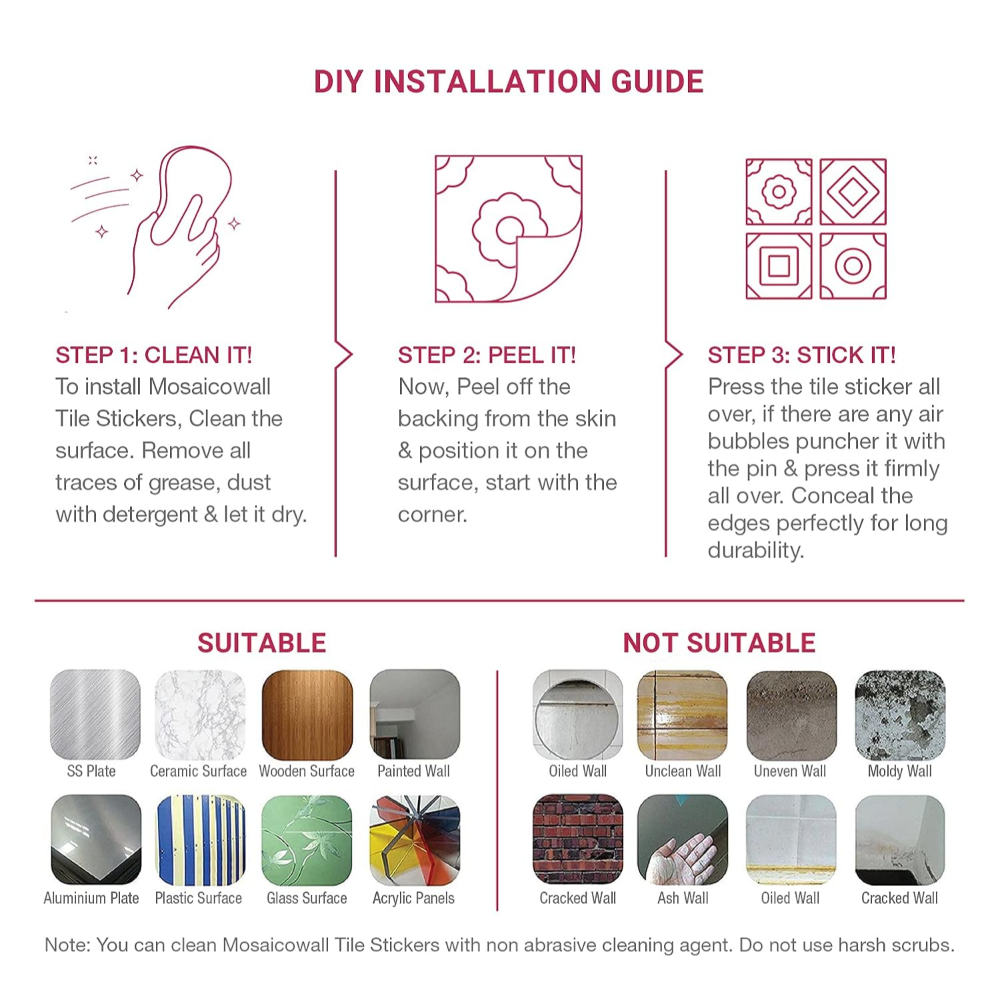 DIY INSTALLATION GUIDE

STEP 1: CLEAN IT!
To install Mosaicowall Tile Stickers, Clean the surface. Remove all traces of grease, dust with detergent & let it dry.

STEP 2: PEEL IT!
Now, Peel off the backing from the skin & position it on the surface, start with the corner.

STEP 3: STICK IT!
Press the tile sticker all over, if there are any air bubbles puncher it with the pin & press it firmly all over. Conceal the edges perfectly for long durability.

SUITABLE

SS Plate
Ceramic Surface
Wooden Surface
Painted Wall
Aluminium Plate
Plastic Surface
Glass Surface
Acrylic Panels

NOT SUITABLE

Oiled Wall
Unclean Wall
Uneven Wall
Moldy Wall
Cracked Wall
Ash Wall
Oiled Wall
Cracked Wall

Note: You can clean Mosaicowall Tile Stickers with non abrasive cleaning agent. Do not use harsh scrubs.