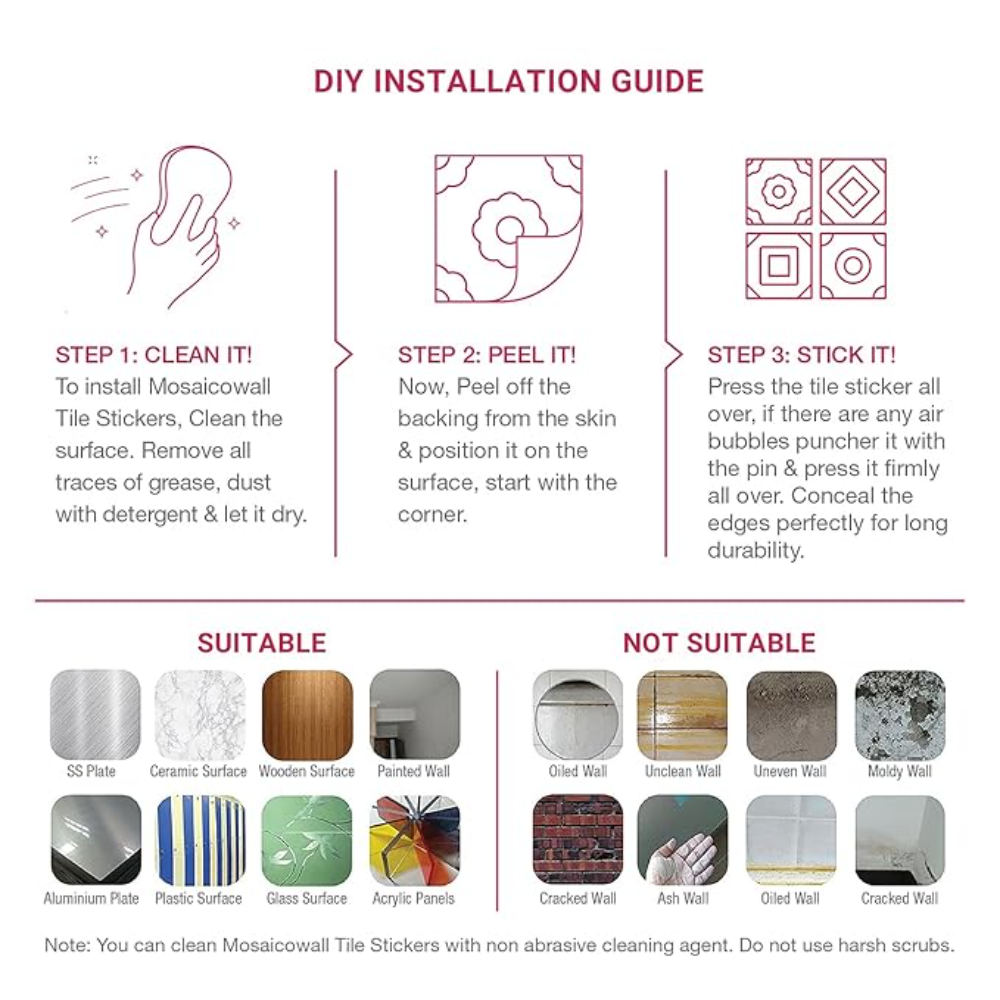 DIY INSTALLATION GUIDE

STEP 1: CLEAN IT!
To install Mosaicowall Tile Stickers, Clean the surface. Remove all traces of grease, dust with detergent & let it dry.

STEP 2: PEEL IT!
Now, Peel off the backing from the skin & position it on the surface, start with the corner.

STEP 3: STICK IT!
Press the tile sticker all over, if there are any air bubbles puncher it with the pin & press it firmly all over. Conceal the edges perfectly for long durability.

SUITABLE

SS Plate
Ceramic Surface
Wooden Surface
Painted Wall
Aluminium Plate
Plastic Surface
Glass Surface
Acrylic Panels

NOT SUITABLE

Oiled Wall
Unclean Wall
Uneven Wall
Moldy Wall
Cracked Wall
Ash Wall
Oiled Wall
Cracked Wall

Note: You can clean Mosaicowall Tile Stickers with non abrasive cleaning agent. Do not use harsh scrubs.