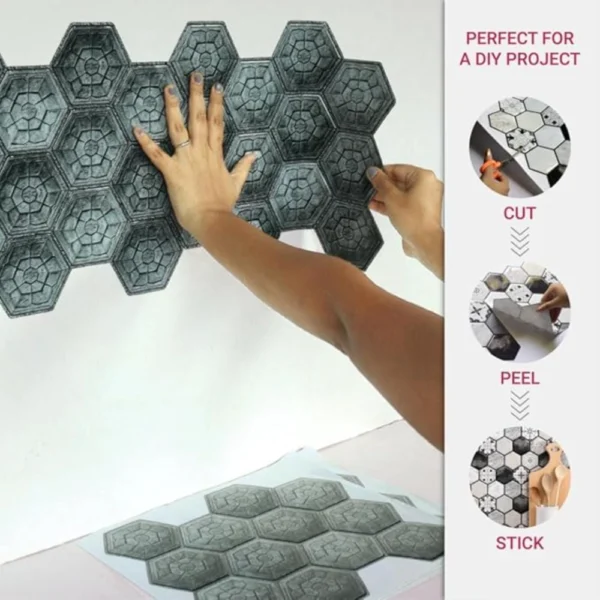 PERFECT FOR A DIY PROJECT

CUT

PEEL

STICK