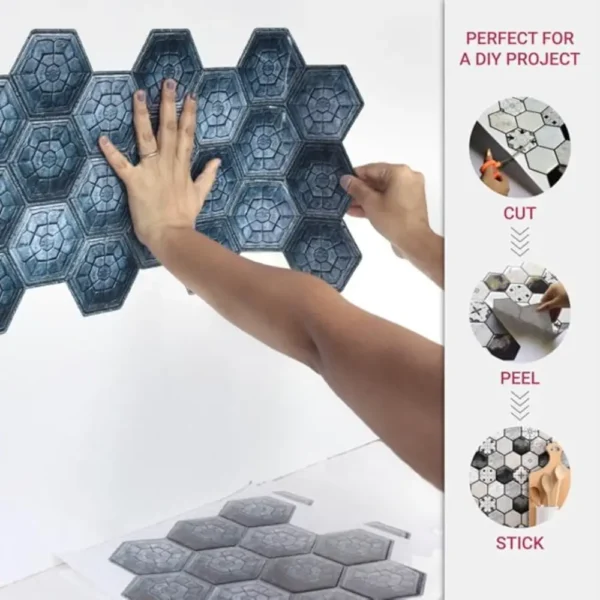 PERFECT FOR A DIY PROJECT

CUT

PEEL

STICK