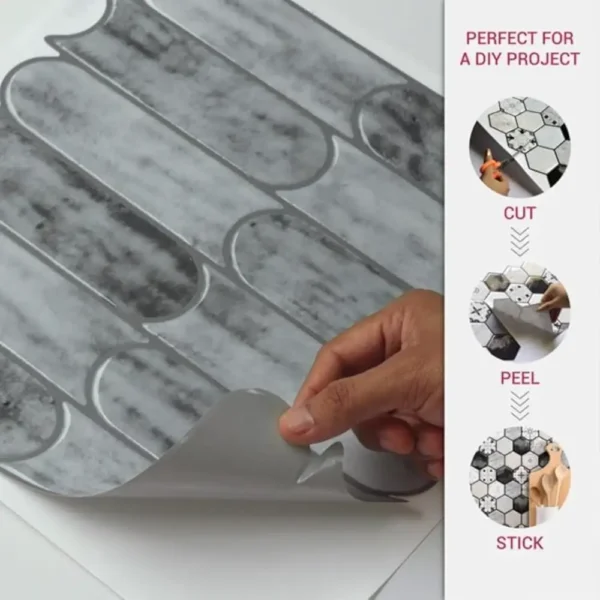 PERFECT FOR A DIY PROJECT

CUT

PEEL

STICK