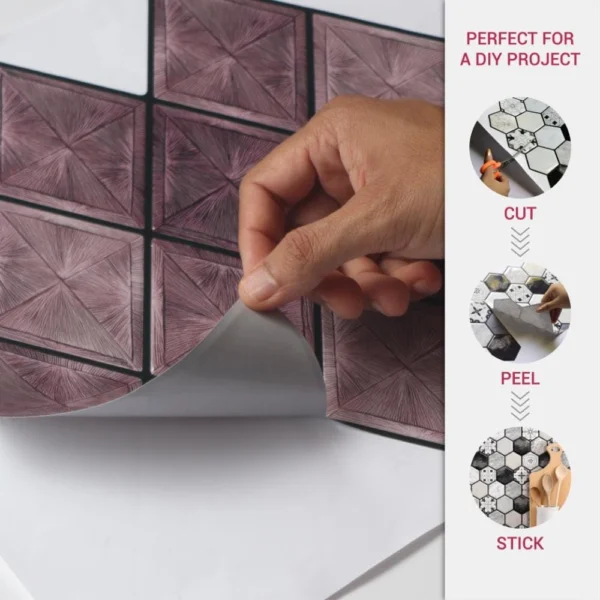 PERFECT FOR A DIY PROJECT

CUT

PEEL

STICK