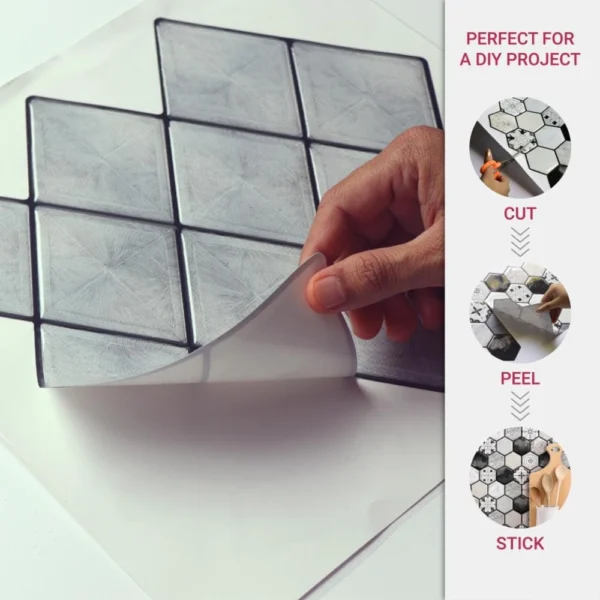 PERFECT FOR A DIY PROJECT

CUT

PEEL

STICK