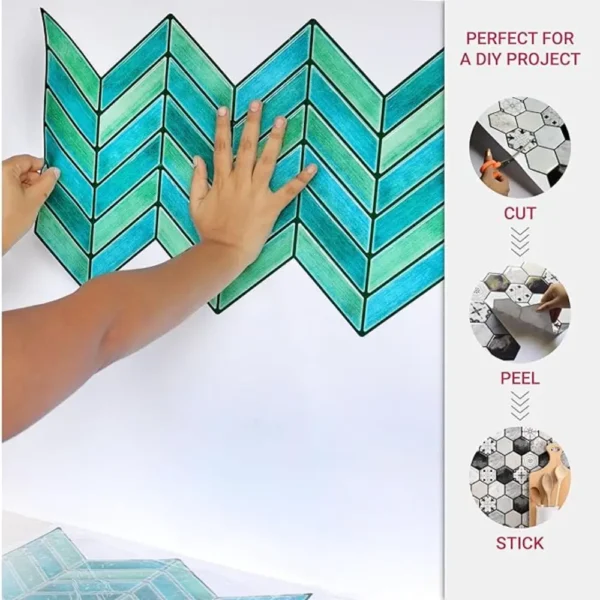 PERFECT FOR A DIY PROJECT

CUT

PEEL

STICK