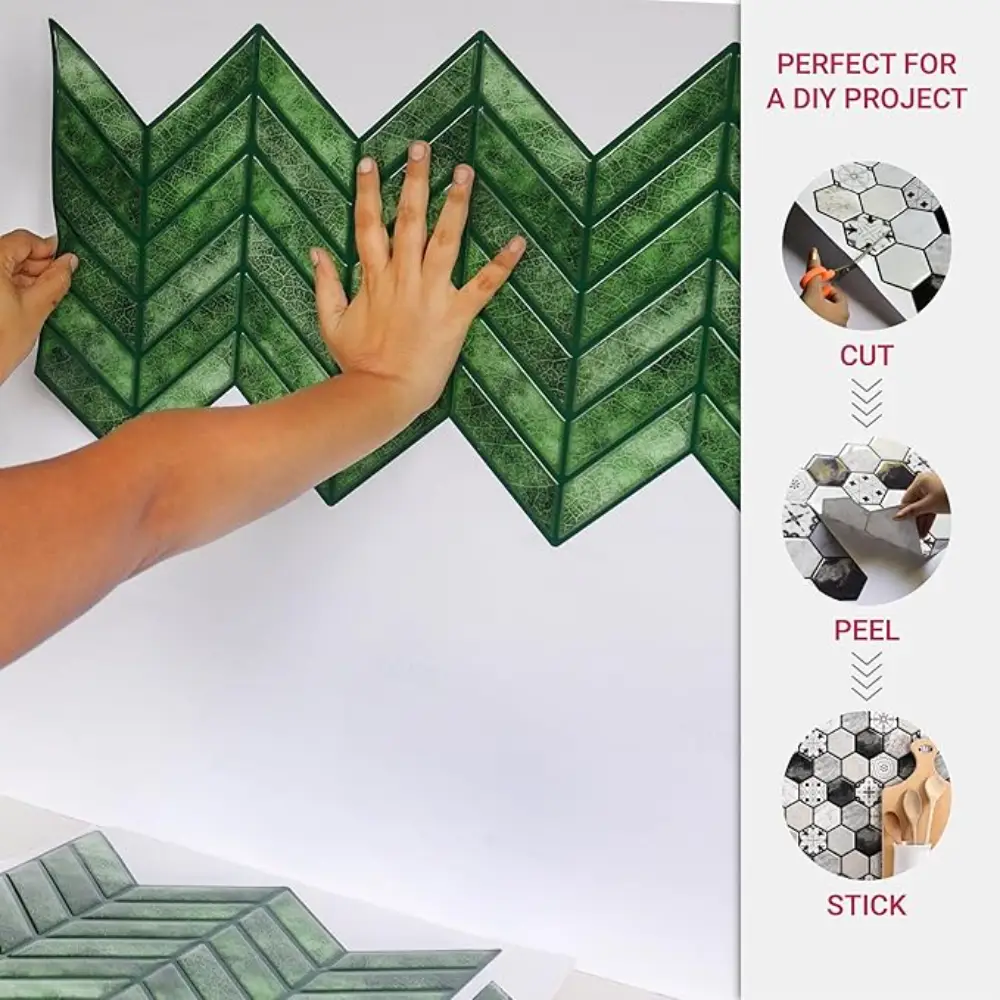 PERFECT FOR A DIY PROJECT

CUT

PEEL

STICK